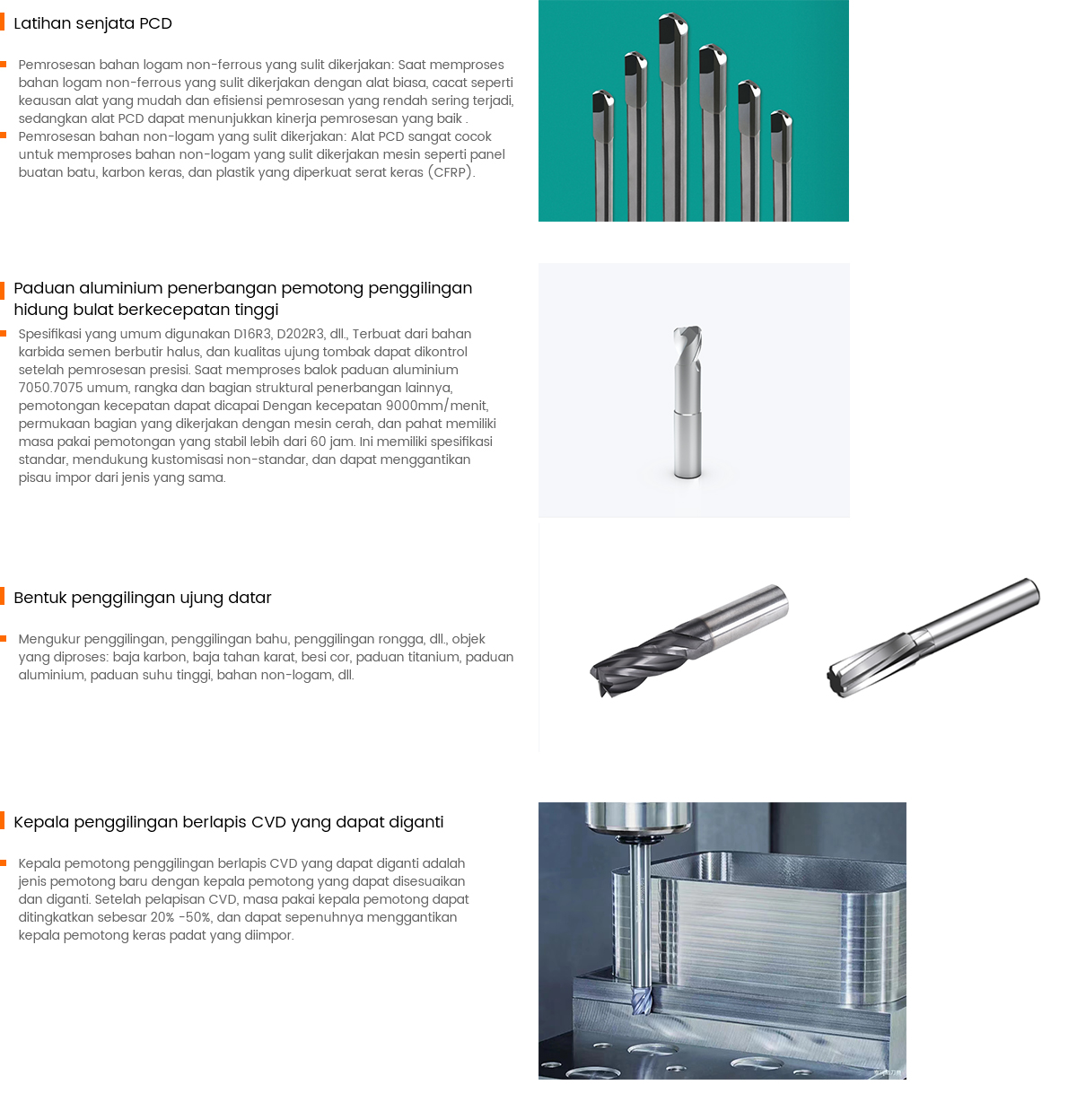 Latihan senjata PCD

Pemrosesan bahan logam non-ferrous yang sulit dikerjakan: Saat memproses bahan logam non-ferrous yang sulit dikerjakan dengan alat biasa, cacat seperti keausan alat yang mudah dan efisiensi pemrosesan yang rendah sering terjadi, sedangkan alat PCD dapat menunjukkan kinerja pemrosesan yang baik .

Pemrosesan bahan non-logam yang sulit dikerjakan: Alat PCD sangat cocok untuk memproses bahan non-logam yang sulit dikerjakan mesin seperti panel buatan batu, karbon keras, dan plastik yang diperkuat serat keras (CFRP).

Paduan aluminium penerbangan pemotong penggilingan hidung bulat berkecepatan tinggi

Spesifikasi yang umum digunakan D16R3, D202R3, dll., Terbuat dari bahan karbida semen berbutir halus, dan kualitas ujung tombak dapat dikontrol setelah pemrosesan presisi. Saat memproses balok paduan aluminium 7050.7075 umum, rangka dan bagian struktural penerbangan lainnya, pemotongan kecepatan dapat dicapai Dengan kecepatan 9000mm/menit, permukaan bagian yang dikerjakan dengan mesin cerah, dan pahat memiliki masa pakai pemotongan yang stabil lebih dari 60 jam. Ini memiliki spesifikasi standar, mendukung kustomisasi non-standar, dan dapat menggantikan pisau impor dari jenis yang sama.

Bentuk penggilingan ujung datar

Mengukur penggilingan, penggilingan bahu, penggilingan rongga, dll., objek yang diproses: baja karbon, baja tahan karat, besi cor, paduan titanium, paduan aluminium, paduan suhu tinggi, bahan non-logam, dll.

Kepala penggilingan berlapis CVD yang dapat diganti

Kepala pemotong penggilingan berlapis CVD yang dapat diganti adalah jenis pemotong baru dengan kepala pemotong yang dapat disesuaikan dan diganti. Setelah pelapisan CVD, masa pakai kepala pemotong dapat ditingkatkan sebesar 20% -50%, dan dapat sepenuhnya menggantikan kepala pemotong keras padat yang diimpor.